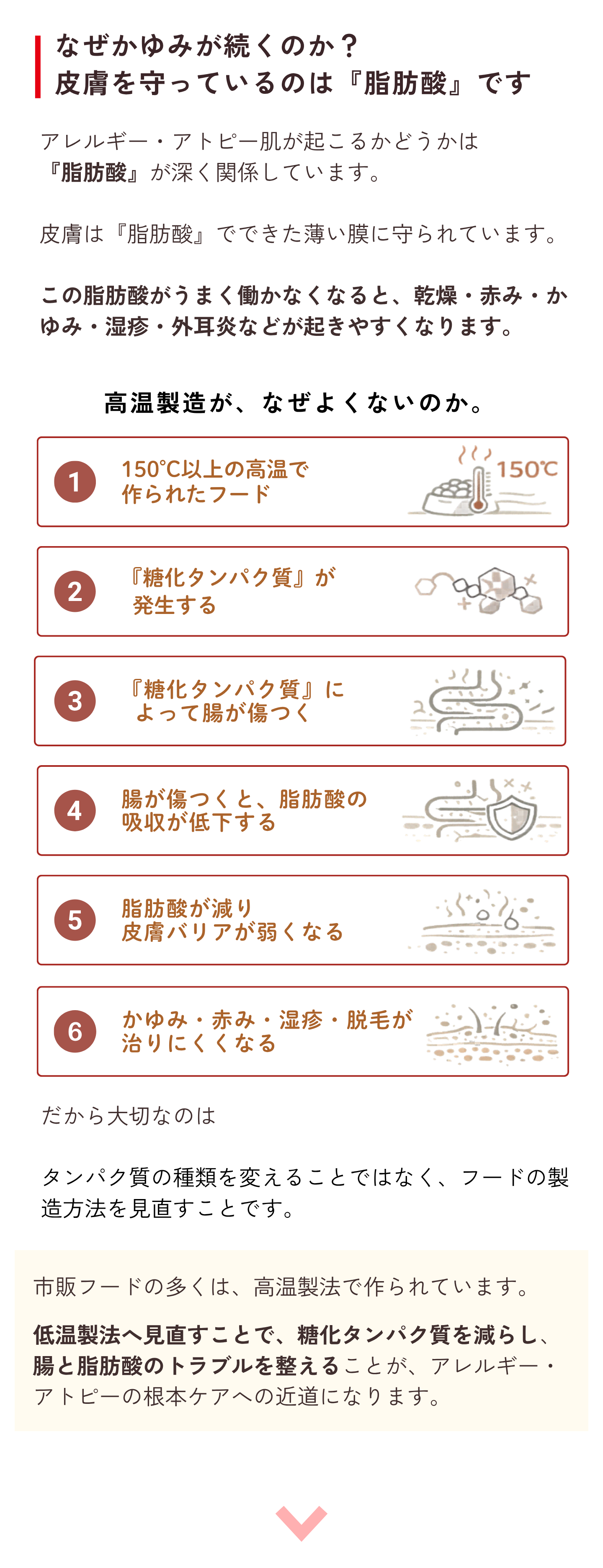 なぜかゆみが続くのか？
皮膚を守っているのは『脂肪酸』です

アレルギー・アトピー肌が起こるかどうかは『脂肪酸』が深く関係しています。

皮膚は『脂肪酸』でできた薄い膜に守られています。

この脂肪酸がうまく働かなくなると、乾燥・赤み・かゆみ・湿疹・外耳炎などが起きやすくなります。

高温製造が、なぜよくないのか。

1 150℃以上の高温で作られたフード 150℃

2 『糖化タンパク質』が発生する

3 『糖化タンパク質』によって腸が傷つく

4 腸が傷つくと、脂肪酸の吸収が低下する

5 脂肪酸が減り皮膚バリアが弱くなる

6 かゆみ・赤み・湿疹・脱毛が治りにくくなる

だから大切なのは

タンパク質の種類を変えることではなく、フードの製造方法を見直すことです。

市販フードの多くは、高温製法で作られています。

低温製法へ見直すことで、糖化タンパク質を減らし、腸と脂肪酸のトラブルを整えることが、アレルギー・アトピーの根本ケアへの近道になります。